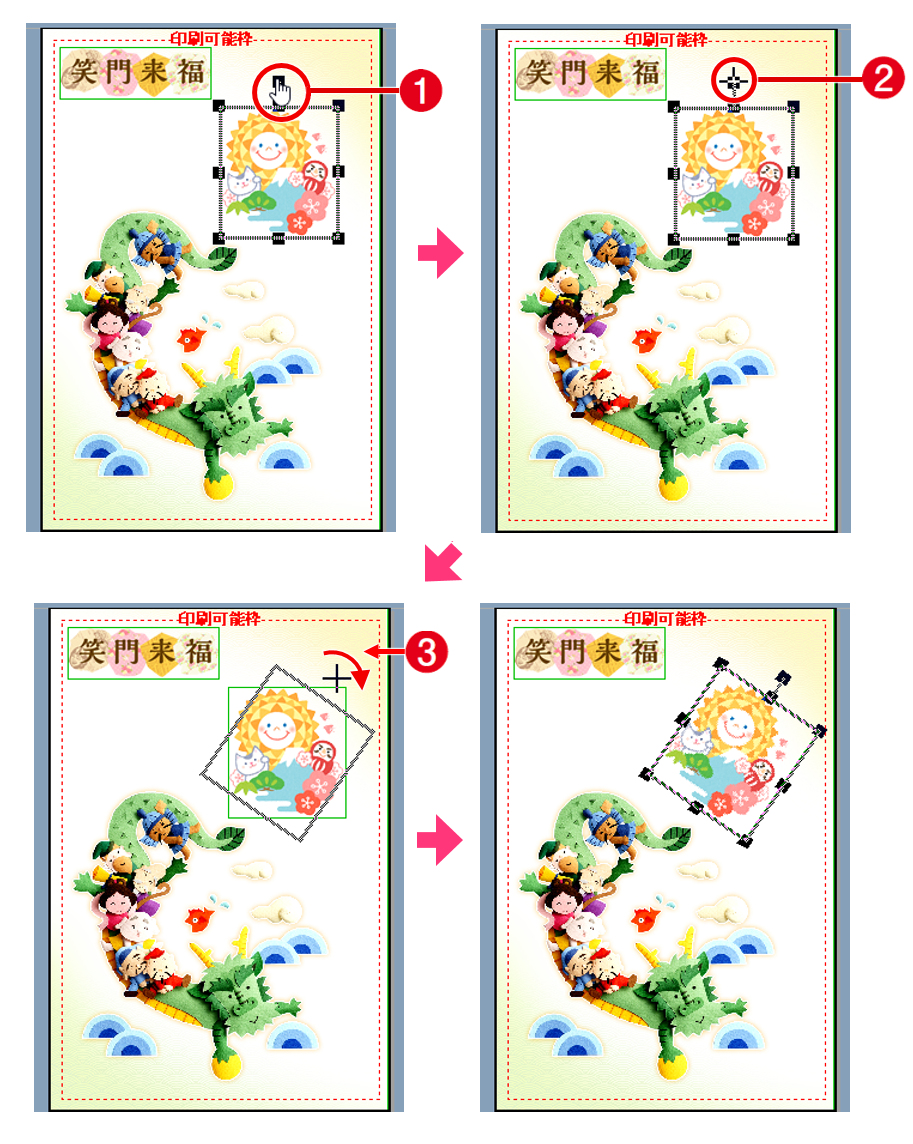 印刷可能枠

笑門来福

❶

印刷可能枠

笑門来福

❷

印刷可能枠

笑門来福

❸

印刷可能枠

笑門来福